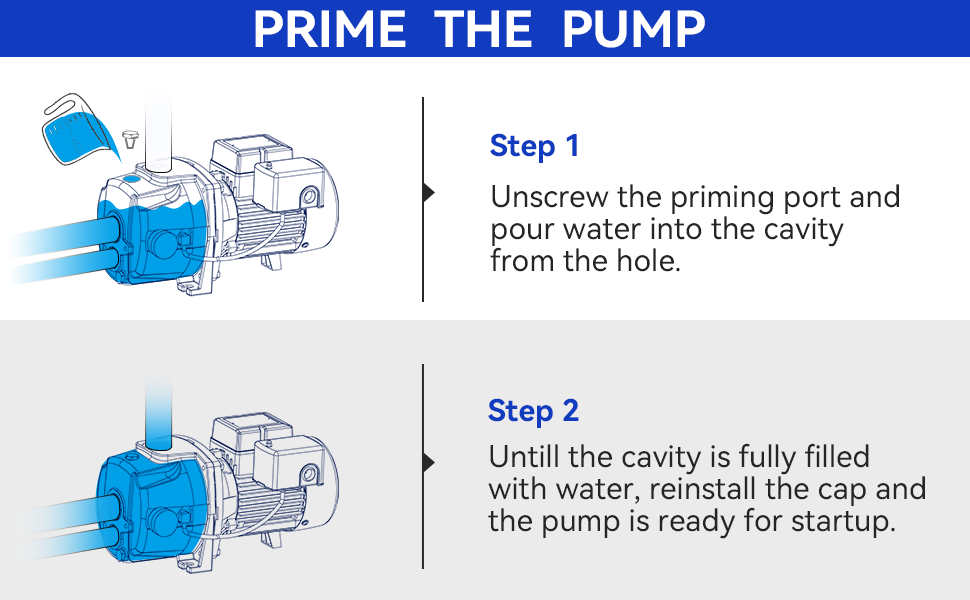 PRIME THE PUMP

Step 1

Unscrew the priming port and pour water into the cavity from the hole.

Step 2

Untill the cavity is fully filled with water, reinstall the cap and the pump is ready for startup.